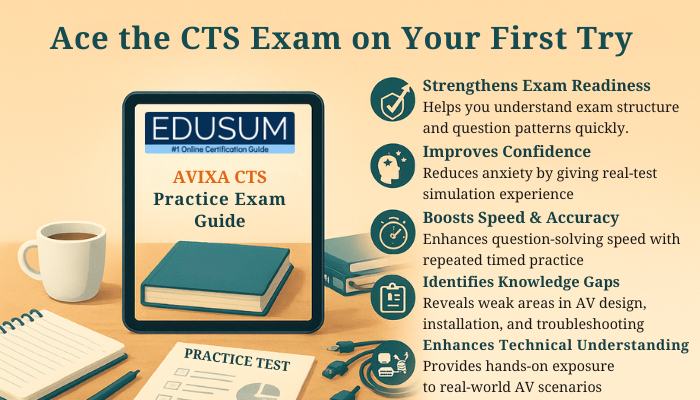 Ace the CTS Exam on Your First Try

EDUSUM
#1 Online Certification Guide

AVIXA CTS
Practice Exam
Guide

PRACTICE TEST

Strengthens Exam Readiness
Helps you understand exam structure and question patterns quickly.

Improves Confidence
Reduces anxiety by giving real-test simulation experience

Boosts Speed & Accuracy
Enhances question-solving speed with repeated timed practice

Identifies Knowledge Gaps
Reveals weak areas in AV design, installation, and troubleshooting

Enhances Technical Understanding
Provides hands-on exposure to real-world AV scenarios